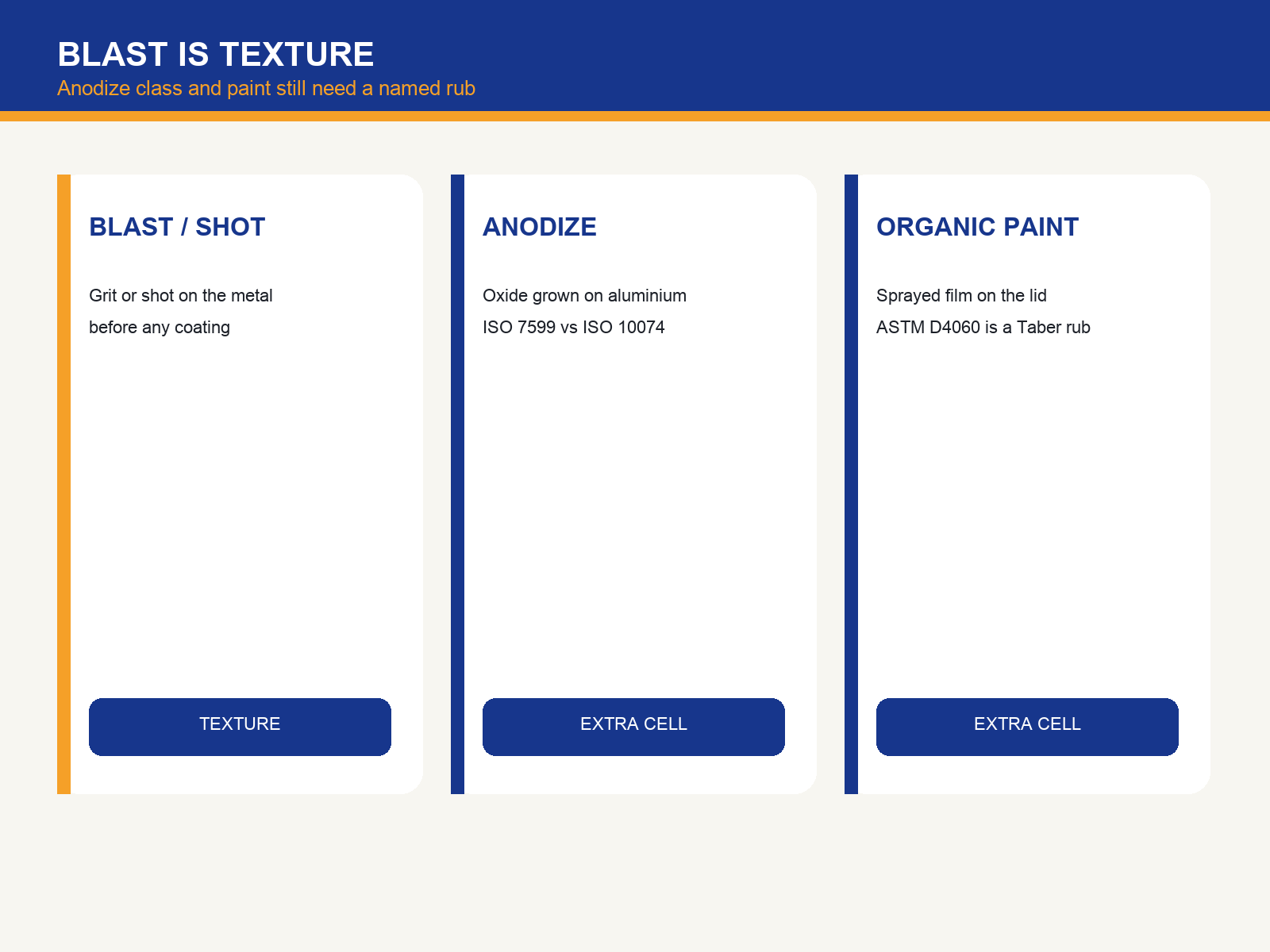 BLAST IS TEXTURE
Anodize class and paint still need a named rub

BLAST / SHOT

Grit or shot on the metal
before any coating

TEXTURE

ANODIZE

Oxide grown on aluminium
ISO 7599 vs ISO 10074

EXTRA CELL

ORGANIC PAINT

Sprayed film on the lid
ASTM D4060 is a Taber rub

EXTRA CELL