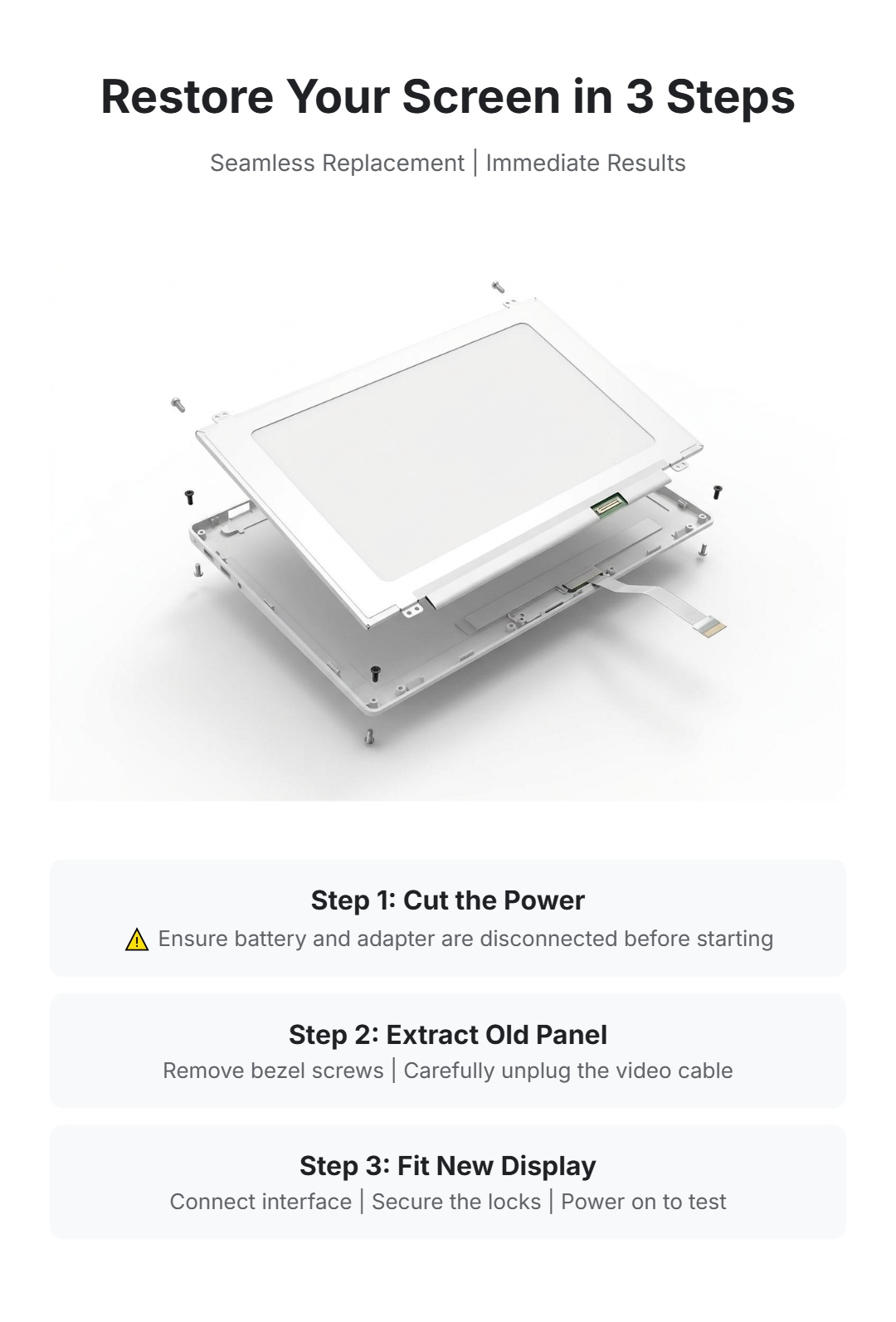 Restore Your Screen in 3 Steps

Seamless Replacement | Immediate Results

Step 1: Cut the Power

⚠ Ensure battery and adapter are disconnected before starting

Step 2: Extract Old Panel

Remove bezel screws | Carefully unplug the video cable

Step 3: Fit New Display

Connect interface | Secure the locks | Power on to test